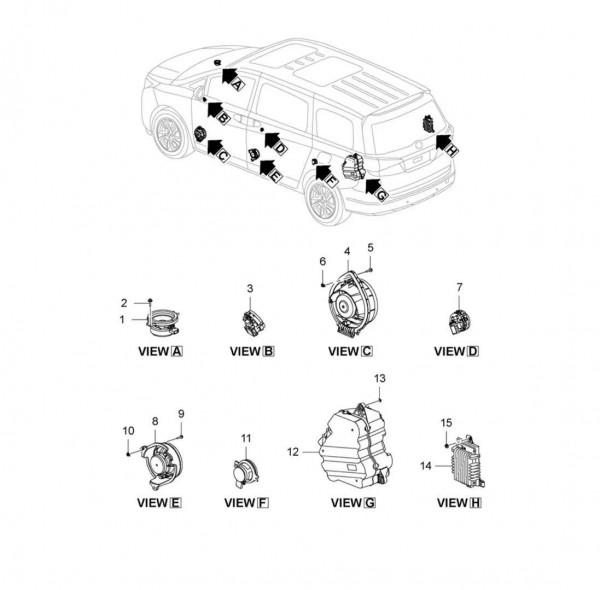 A
B
C
D
E
F
G
H

2
1
VIEW A

3
VIEW B

6
4
5
VIEW C

7
VIEW D

10
8
9
VIEW E

11
VIEW F

13
12
VIEW G

15
14
VIEW H