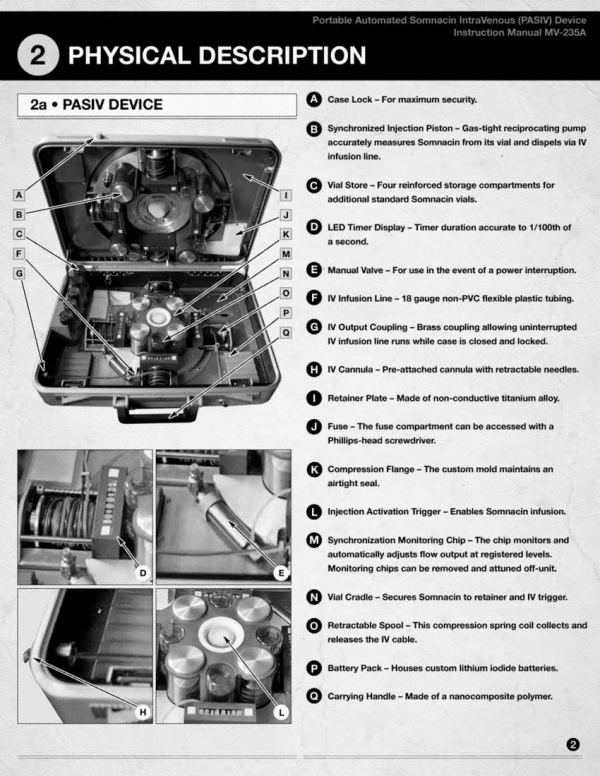 Portable Automated Somnacin IntraVenous (PASIV) Device
Instruction Manual MV-235A

2 PHYSICAL DESCRIPTION

2a • PASIV DEVICE

A
B
C
F
G
I
J
K
M
N
O
P
Q

D
E
H
L

A Case Lock – For maximum security.

B Synchronized Injection Piston – Gas-tight reciprocating pump accurately measures Somnacin from its vial and dispels via IV infusion line.

C Vial Store – Four reinforced storage compartments for additional standard Somnacin vials.

D LED Timer Display – Timer duration accurate to 1/100th of a second.

E Manual Valve – For use in the event of a power interruption.

F IV Infusion Line – 18 gauge non-PVC flexible plastic tubing.

G IV Output Coupling – Brass coupling allowing uninterrupted IV infusion line runs while case is closed and locked.

H IV Cannula – Pre-attached cannula with retractable needles.

I Retainer Plate – Made of non-conductive titanium alloy.

J Fuse – The fuse compartment can be accessed with a Phillips-head screwdriver.

K Compression Flange – The custom mold maintains an airtight seal.

L Injection Activation Trigger – Enables Somnacin infusion.

M Synchronization Monitoring Chip – The chip monitors and automatically adjusts flow output at registered levels. Monitoring chips can be removed and attuned off-unit.

N Vial Cradle – Secures Somnacin to retainer and IV trigger.

O Retractable Spool – This compression spring coil collects and releases the IV cable.

P Battery Pack – Houses custom lithium iodide batteries.

Q Carrying Handle – Made of a nanocomposite polymer.

2