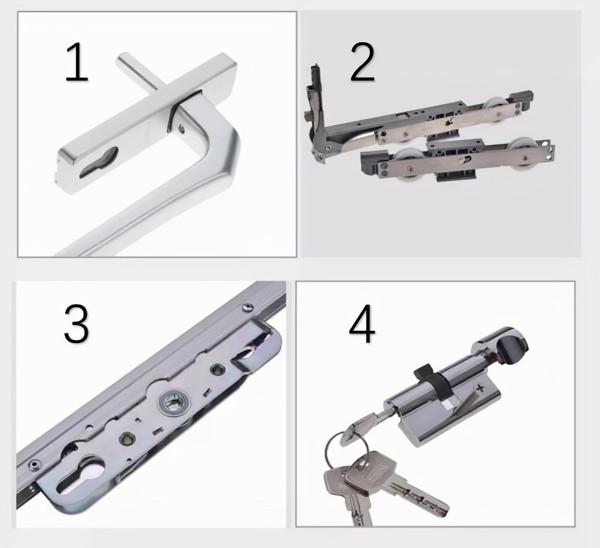 1

2

3

4