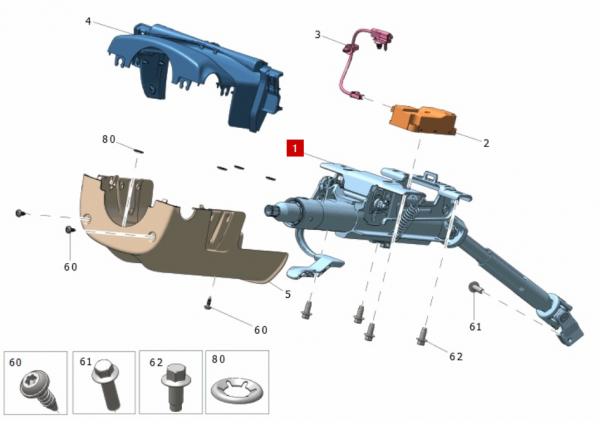 4
3
2
80
1
60
5
60
61
62
60
61
62
80