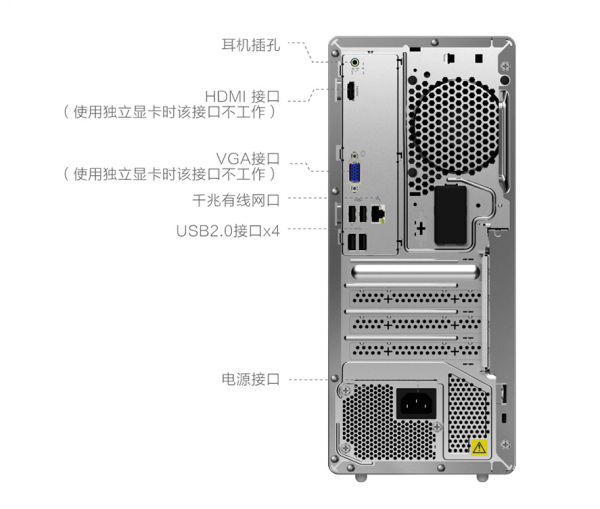 耳机插孔

HDMI 接口
（使用独立显卡时该接口不工作）

VGA接口
（使用独立显卡时该接口不工作）

千兆有线网口

USB2.0接口x4

电源接口