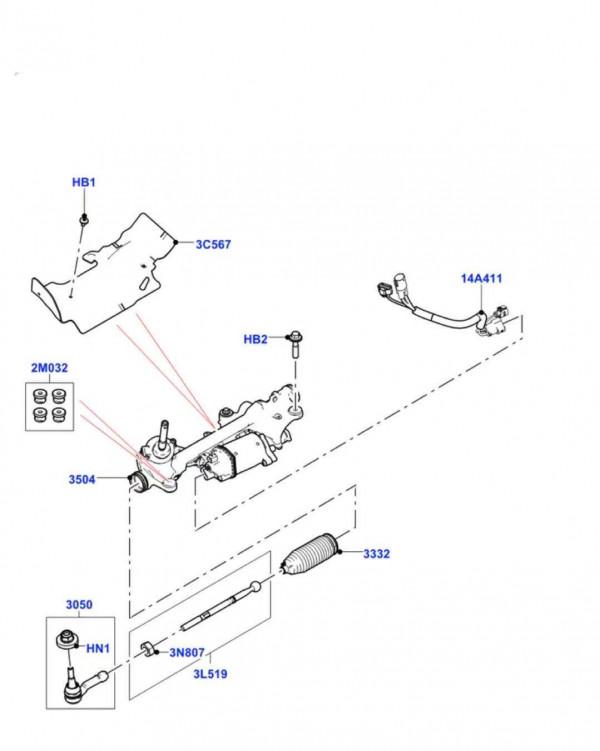 HB1

3C567

14A411

HB2

2M032

3504

3332

3050

HN1

3N807

3L519