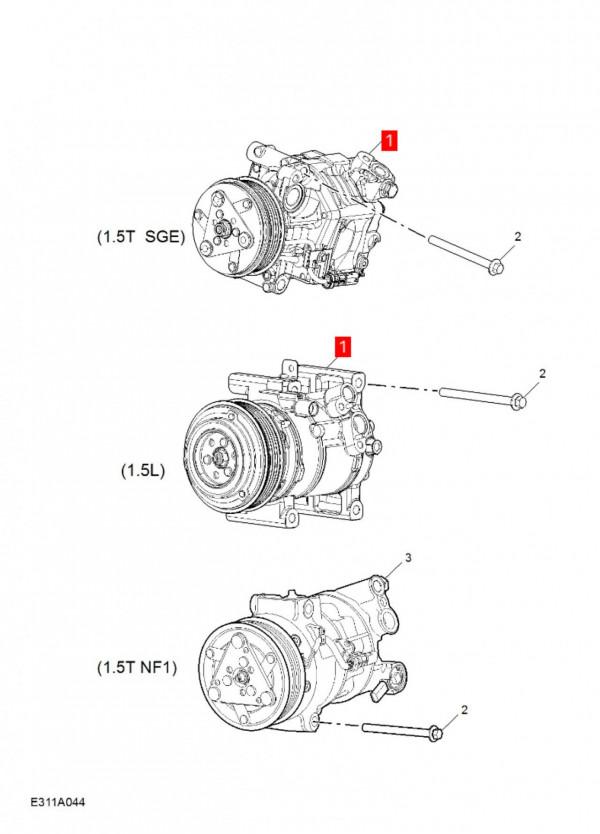 1

(1.5T SGE)

2

1

2

(1.5L)

3

(1.5T NF1)

2

E311A044