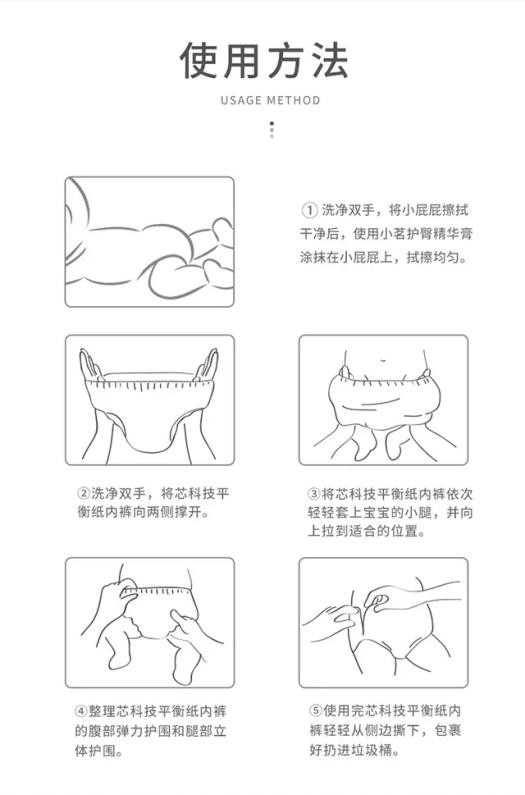 使用方法

USAGE METHOD

① 洗净双手，将小屁屁擦拭干净后，使用小茗护臀精华膏涂抹在小屁屁上，拭擦均匀。

②洗净双手，将芯科技平衡纸内裤向两侧撑开。

③将芯科技平衡纸内裤依次轻轻套上宝宝的小腿，并向上拉到适合的位置。

④整理芯科技平衡纸内裤的腹部弹力护围和腿部立体护围。

⑤使用完芯科技平衡纸内裤轻轻从侧边撕下，包裹好扔进垃圾桶。