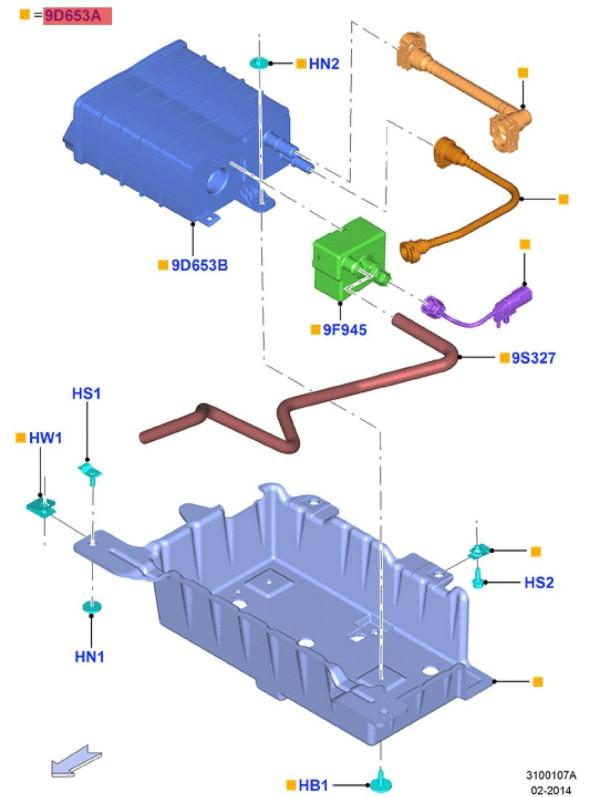 = 9D653A

HN2

9D653B

9F945

9S327

HS1

HW1

HS2

HN1

HB1

3100107A
02-2014