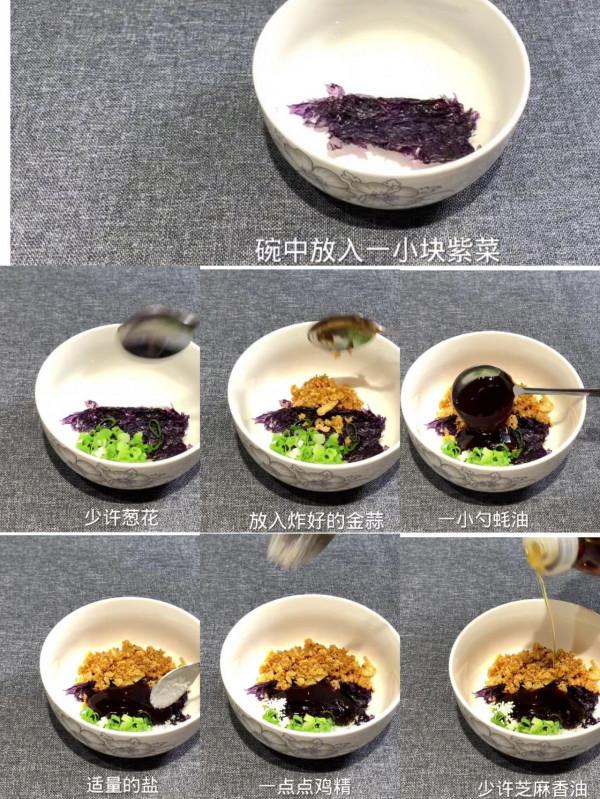 碗中放入一小块紫菜

少许葱花

放入炸好的金蒜

一小勺蚝油

适量的盐

一点点鸡精

少许芝麻香油