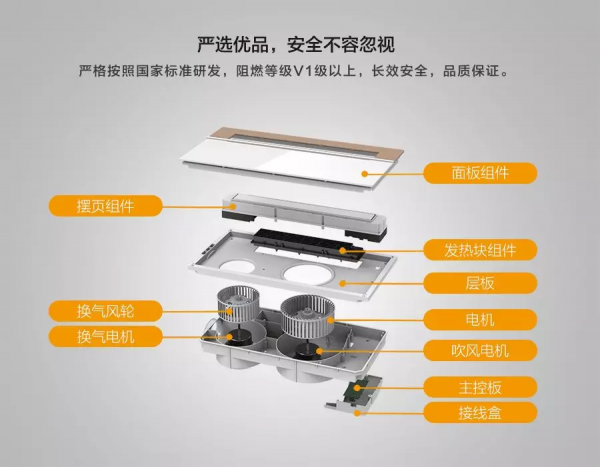 严选优品，安全不容忽视

严格按照国家标准研发，阻燃等级V1级以上，长效安全，品质保证。

面板组件

摆页组件

发热块组件

层板

换气风轮

电机

换气电机

吹风电机

主控板

接线盒