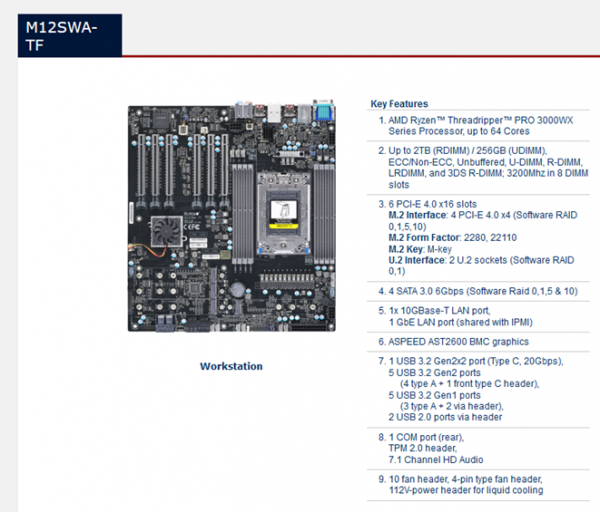 M12SWA-TF

Workstation

Key Features

1. AMD Ryzen™ Threadripper™ PRO 3000WX Series Processor, up to 64 Cores

2. Up to 2TB (RDIMM) / 256GB (UDIMM), ECC/Non-ECC, Unbuffered, U-DIMM, R-DIMM, LRDIMM, and 3DS R-DIMM; 3200Mhz in 8 DIMM slots

3. 6 PCI-E 4.0 x16 slots
M.2 Interface: 4 PCI-E 4.0 x4 (Software RAID 0,1,5,10)
M.2 Form Factor: 2280, 22110
M.2 Key: M-key
U.2 Interface: 2 U.2 sockets (Software RAID 0,1)

4. 4 SATA 3.0 6Gbps (Software Raid 0,1,5 & 10)

5. 1x 10GBase-T LAN port,
1 GbE LAN port (shared with IPMI)

6. ASPEED AST2600 BMC graphics

7. 1 USB 3.2 Gen2x2 port (Type C, 20Gbps),
5 USB 3.2 Gen2 ports
(4 type A + 1 front type C header),
5 USB 3.2 Gen1 ports
(3 type A + 2 via header),
2 USB 2.0 ports via header

8. 1 COM port (rear),
TPM 2.0 header,
7.1 Channel HD Audio

9. 10 fan header, 4-pin type fan header,
112V-power header for liquid cooling