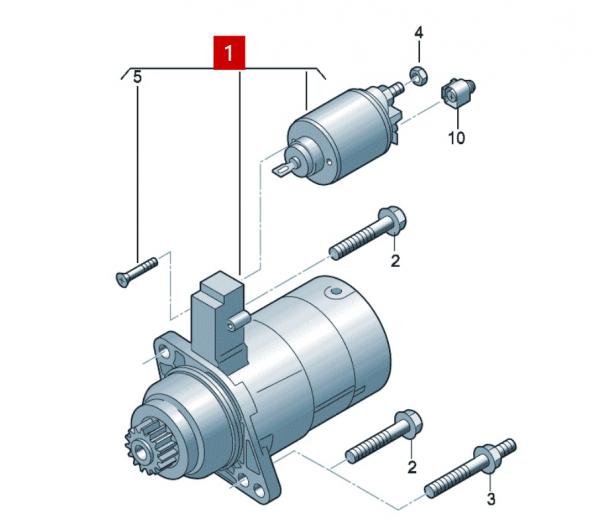 1
5
4
10
2
2
3