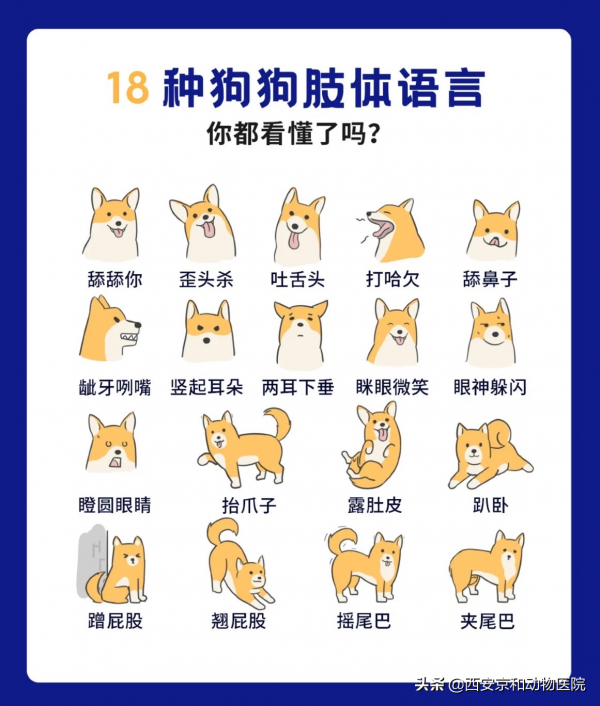 18 种狗狗肢体语言
你都看懂了吗？

舔舔你
歪头杀
吐舌头
打哈欠
舔鼻子

龇牙咧嘴
竖起耳朵
两耳下垂
眯眼微笑
眼神躲闪

瞪圆眼睛
抬爪子
露肚皮
趴卧

蹭屁股
翘屁股
摇尾巴
夹尾巴

头条 @西安京和动物医院