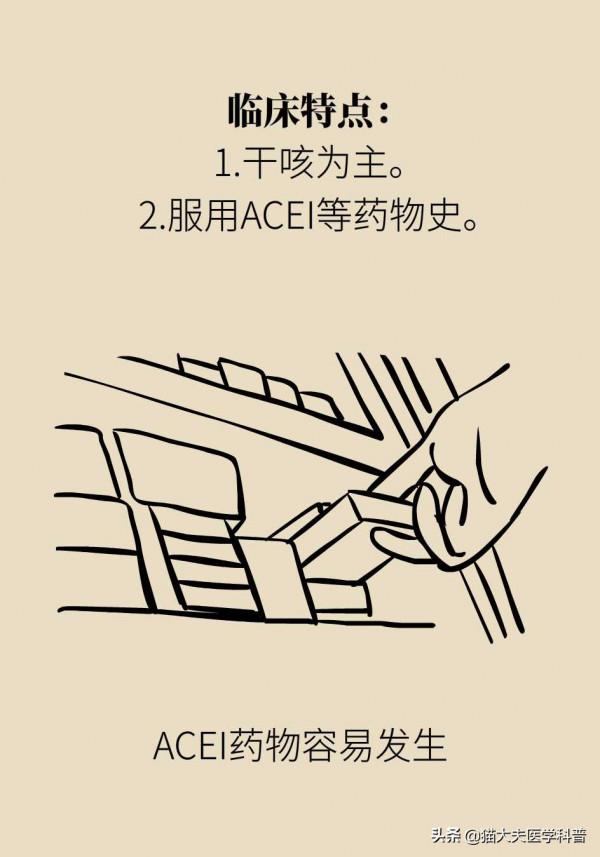 临床特点：
1.干咳为主。
2.服用ACEI等药物史。

ACEI药物容易发生

头条 @猫大夫医学科普