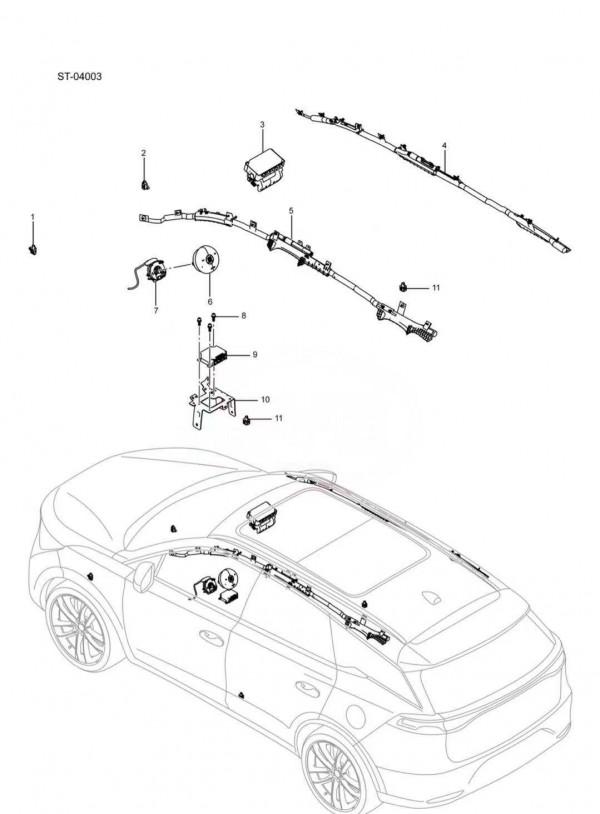 ST-04003

3

4

2

1

5

11

7

6

8

9

10

11