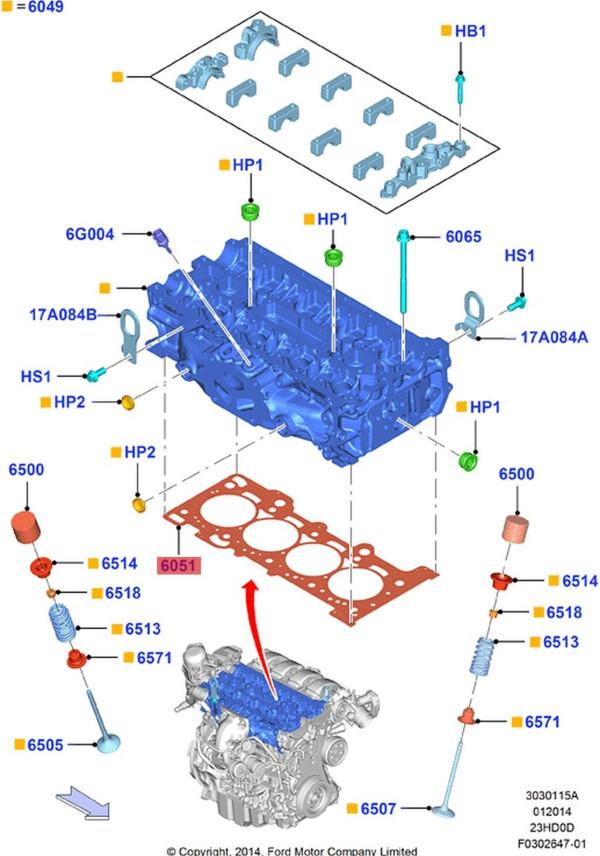 =6049

HB1

HP1

HP1

6G004

6065

HS1

17A084B

17A084A

HS1

HP2

HP1

HP2

6500

6500

6051

6514

6514

6518

6518

6513

6513

6571

6571

6505

6507

3030115A
012014
23HD0D
F0302647-01

© Copyright, 2014, Ford Motor Company Limited