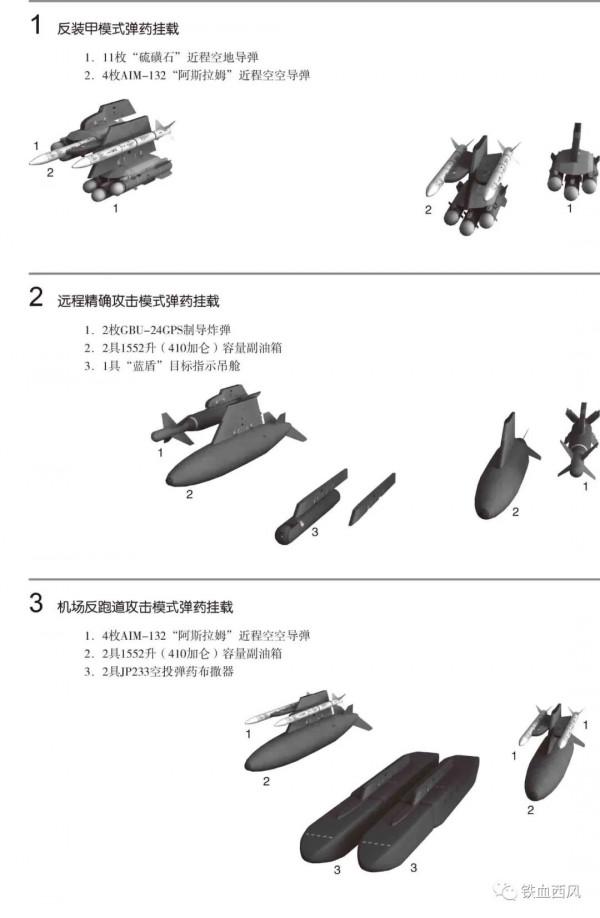 1 反装甲模式弹药挂载

1. 11枚“硫磺石”近程空地导弹
2. 4枚AIM-132“阿斯拉姆”近程空空导弹

1
2
1
2
1

2 远程精确攻击模式弹药挂载

1. 2枚GBU-24GPS制导炸弹
2. 2具1552升（410加仑）容量副油箱
3. 1具“蓝盾”目标指示吊舱

1
2
3
2
1

3 机场反跑道攻击模式弹药挂载

1. 4枚AIM-132“阿斯拉姆”近程空空导弹
2. 2具1552升（410加仑）容量副油箱
3. 2具JP233空投弹药布撒器

1
2
3
3
1
2

铁血西风