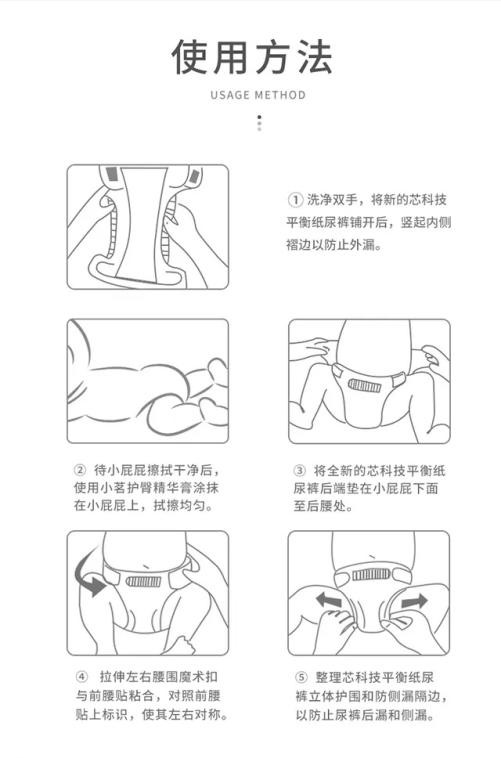 使用方法

USAGE METHOD

① 洗净双手，将新的芯科技平衡纸尿裤铺开后，竖起内侧褶边以防止外漏。

② 待小屁屁擦拭干净后，使用小茗护臀精华膏涂抹在小屁屁上，拭擦均匀。

③ 将全新的芯科技平衡纸尿裤后端垫在小屁屁下面至后腰处。

④ 拉伸左右腰围魔术扣与前腰贴粘合，对照前腰贴上标识，使其左右对称。

⑤ 整理芯科技平衡纸尿裤立体护围和防侧漏隔边，以防止尿裤后漏和侧漏。