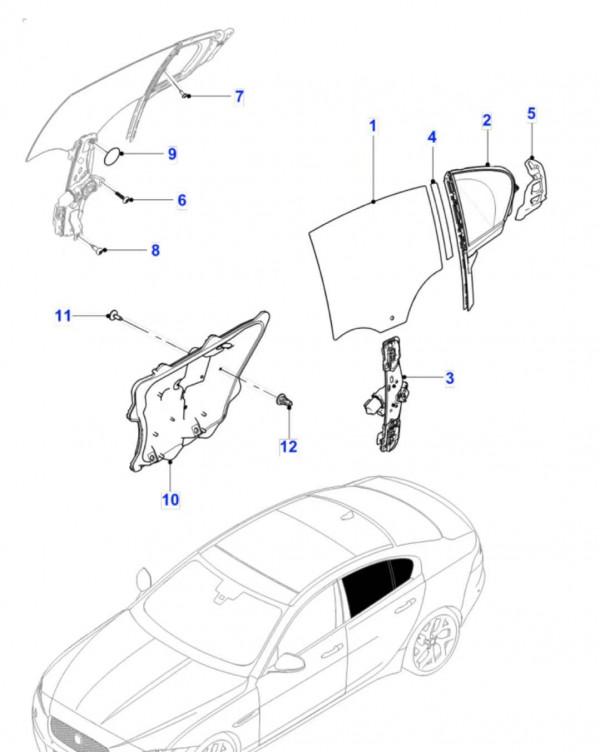 7
1
4
2
5
9
6
8
11
3
12
10