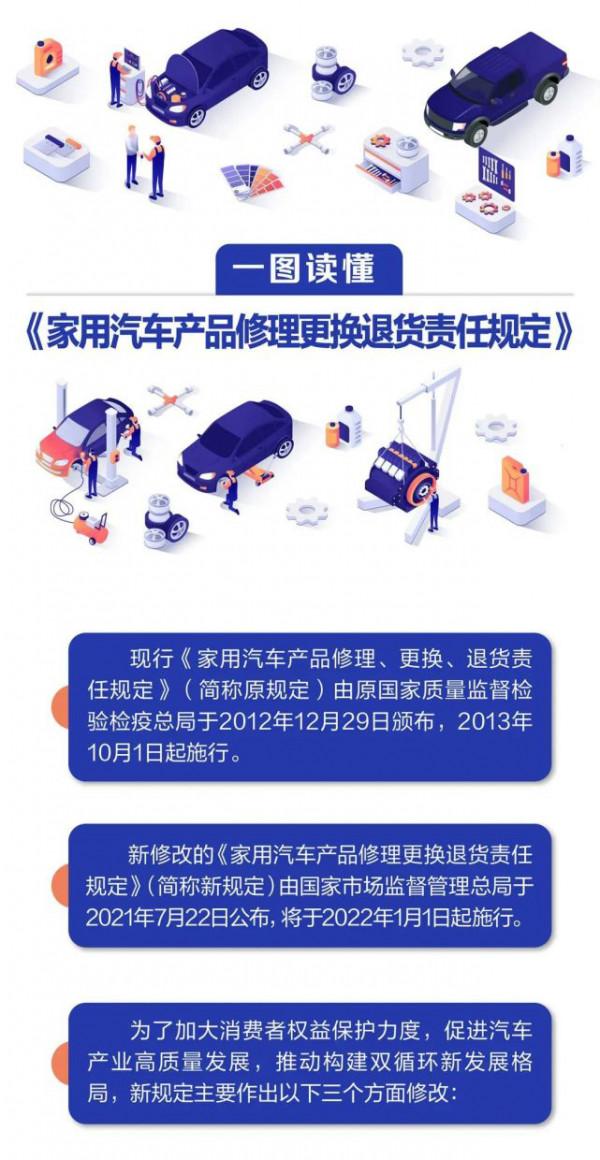 一图读懂

《家用汽车产品修理更换退货责任规定》

现行《家用汽车产品修理、更换、退货责任规定》（简称原规定）由原国家质量监督检验检疫总局于2012年12月29日颁布，2013年10月1日起施行。

新修改的《家用汽车产品修理更换退货责任规定》（简称新规定）由国家市场监督管理总局于2021年7月22日公布，将于2022年1月1日起施行。

为了加大消费者权益保护力度，促进汽车产业高质量发展，推动构建双循环新发展格局，新规定主要作出以下三个方面修改：