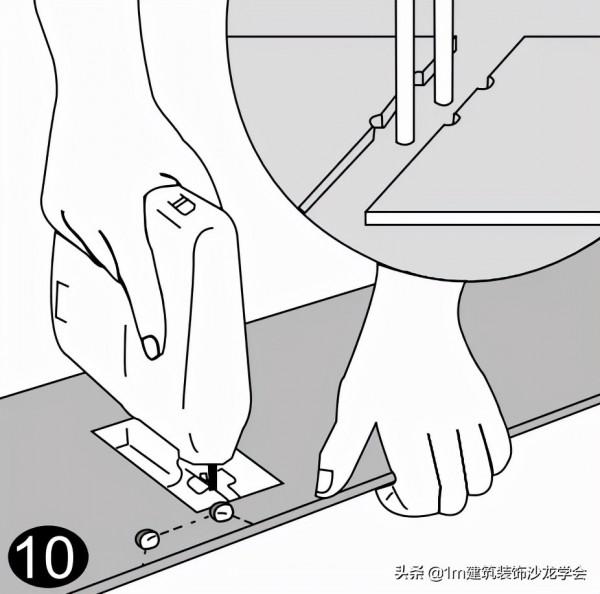 10

头条 @1m建筑装饰沙龙学会