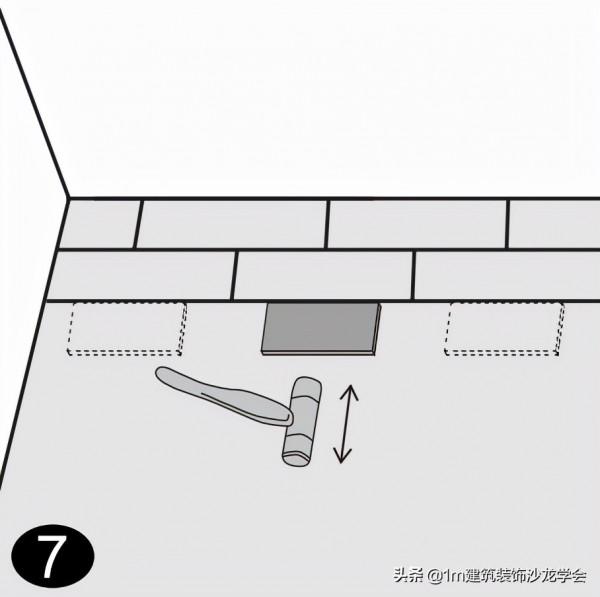 7

头条 @1m建筑装饰沙龙学会