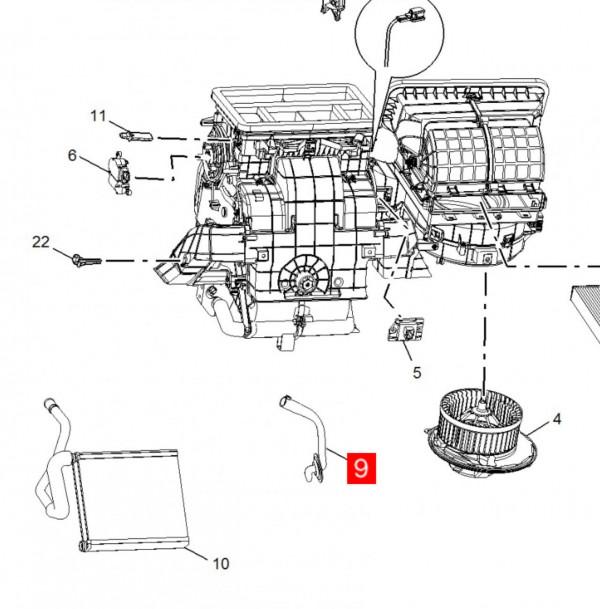 11
6
22
5
4
9
10