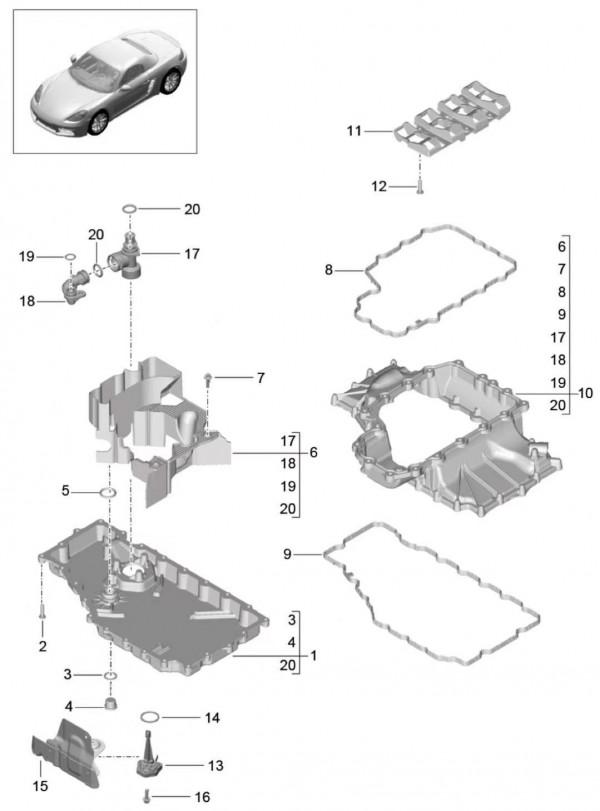 11
12
20
20
19
17
18
8
6
7
8
9
17
18
19
20
10
7
17
18
19
20
6
5
9
2
3
4
20
1
3
4
14
13
15
16