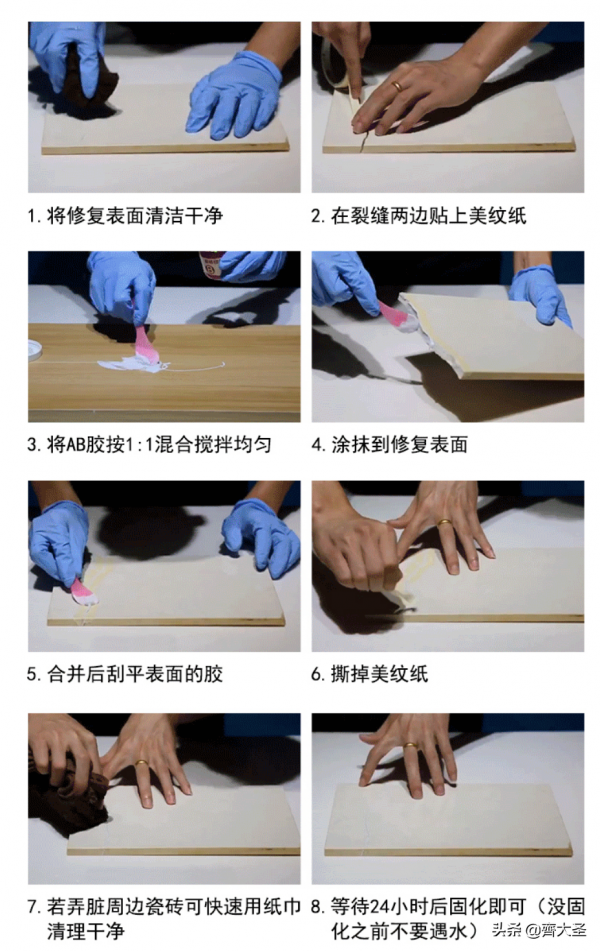 1. 将修复表面清洁干净

2. 在裂缝两边贴上美纹纸

3. 将AB胶按1:1混合搅拌均匀

4. 涂抹到修复表面

5. 合并后刮平表面的胶

6. 撕掉美纹纸

7. 若弄脏周边瓷砖可快速用纸巾清理干净

8. 等待24小时后固化即可（没固化之前不要遇水）

头条 @齊大圣