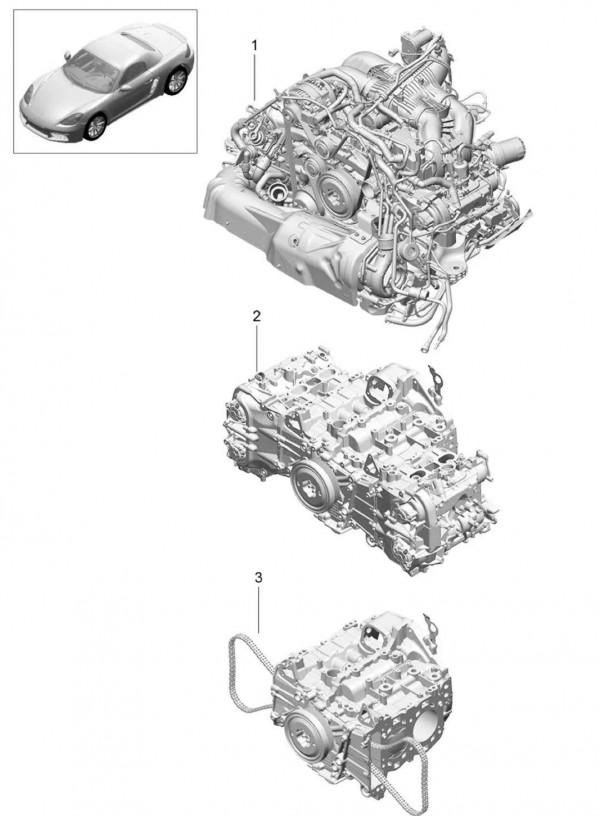 1

2

3