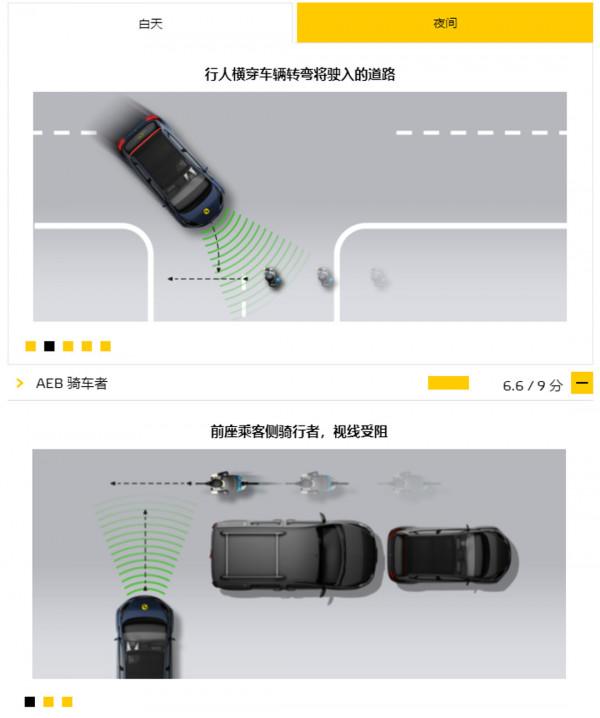 白天

夜间

行人横穿车辆转弯将驶入的道路

AEB 骑车者

6.6 / 9 分

前座乘客侧骑行者，视线受阻