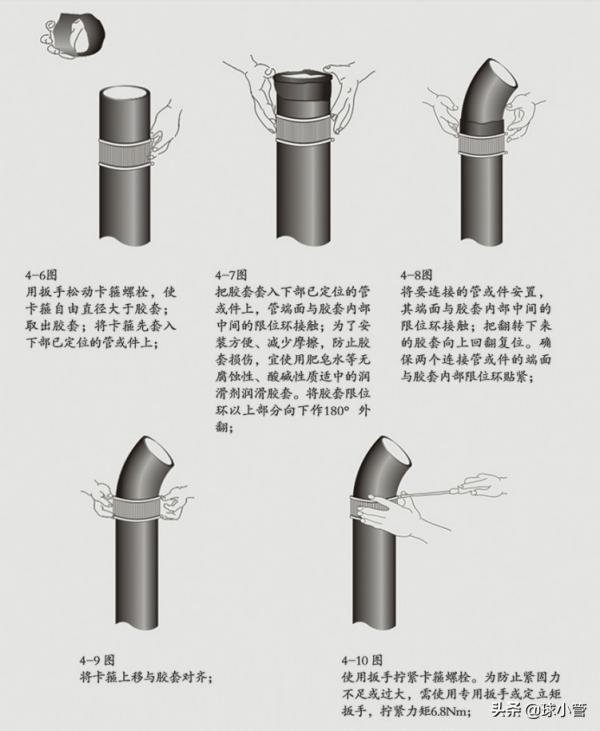 4-6图
用扳手松动卡箍螺栓，使卡箍自由直径大于胶套；取出胶套；将卡箍先套入下部已定位的管或件上；

4-7图
把胶套套入下部已定位的管或件上，管端面与胶套内部中间的限位环接触；为了安装方便、减少摩擦，防止胶套损伤，宜使用肥皂水等无腐蚀性、酸碱性质适中的润滑剂润滑胶套。将胶套限位环以上部分向下作180° 外翻；

4-8图
将要连接的管或件安置，其端面与胶套内部中间的限位环接触；把翻转下来的胶套向上回翻复位。确保两个连接管或件的端面与胶套内部限位环贴紧；

4-9 图
将卡箍上移与胶套对齐；

4-10 图
使用扳手拧紧卡箍螺栓。为防止紧固力不足或过大，需使用专用扳手或定立矩扳手，拧紧力矩6.8Nm；

头条 @球小管