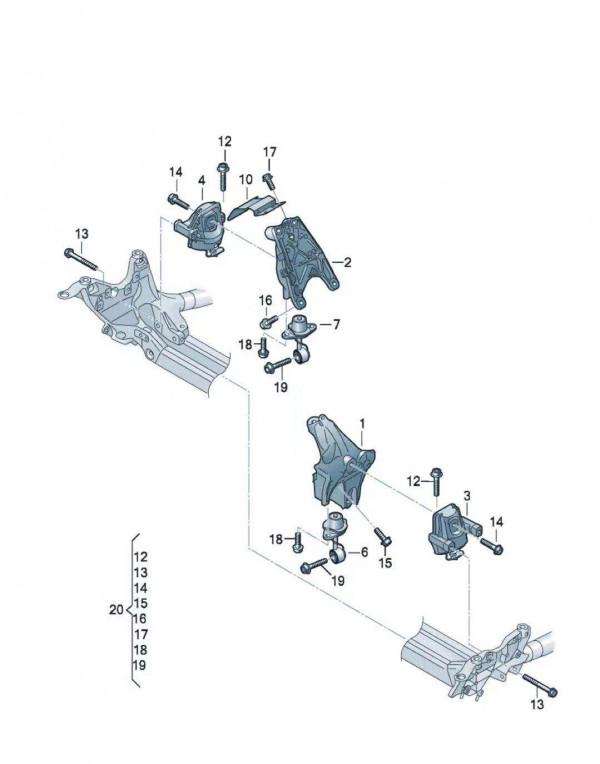 12
17
14
4
10
13
2
16
7
18
19
1
12
3
14
18
6
15
19
20
12
13
14
15
16
17
18
19
13