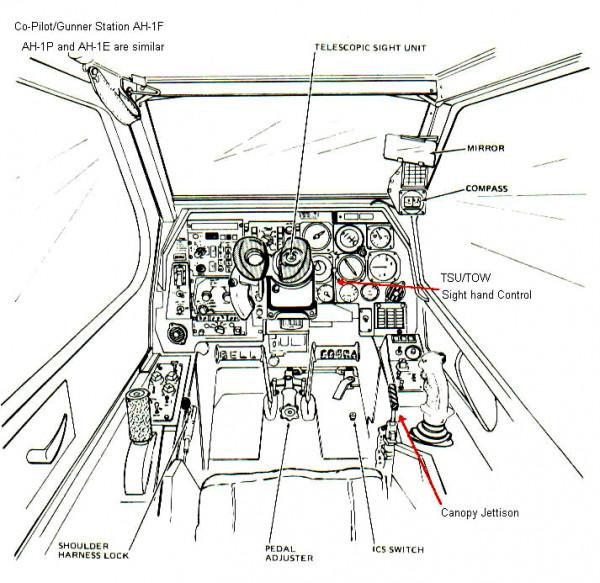 Co-Pilot/Gunner Station AH-1F

AH-1P and AH-1E are similar

TELESCOPIC SIGHT UNIT

MIRROR

COMPASS

TSU/TOW
Sight hand Control

BELL

COBRA

Canopy Jettison

SHOULDER HARNESS LOCK

PEDAL ADJUSTER

ICS SWITCH