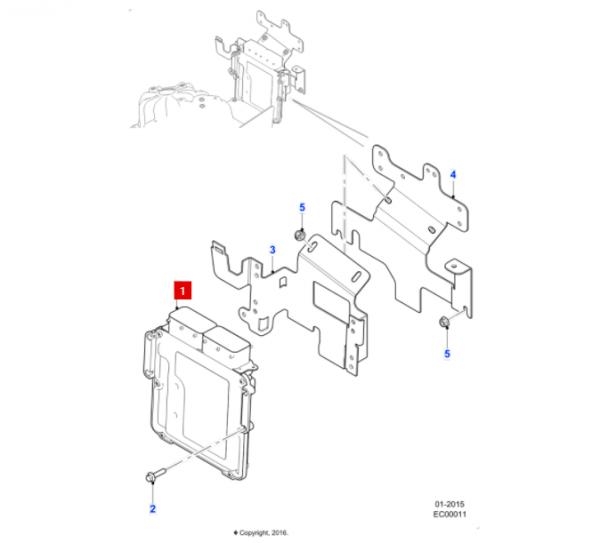 4

5

3

1

5

2

01-2015
EC00011

◆ Copyright, 2016.