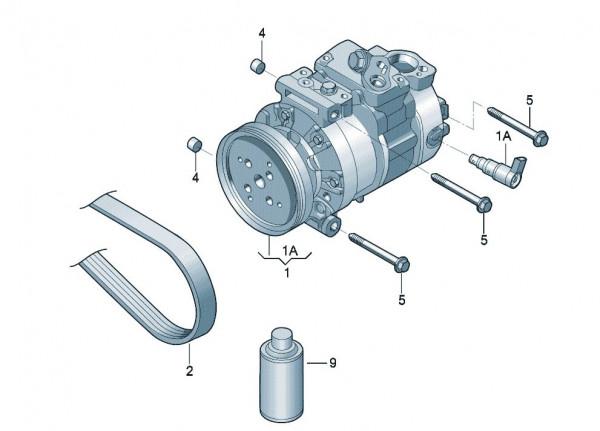 4
5
1A
4
5
1A
1
5
2
9