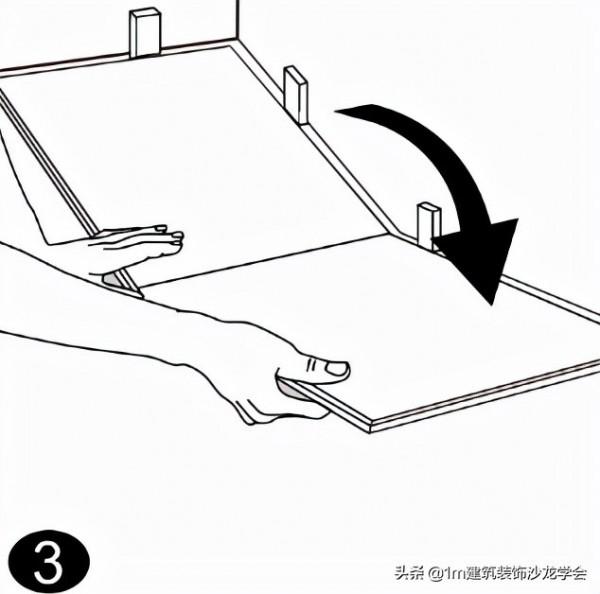 3

头条 @1m建筑装饰沙龙学会