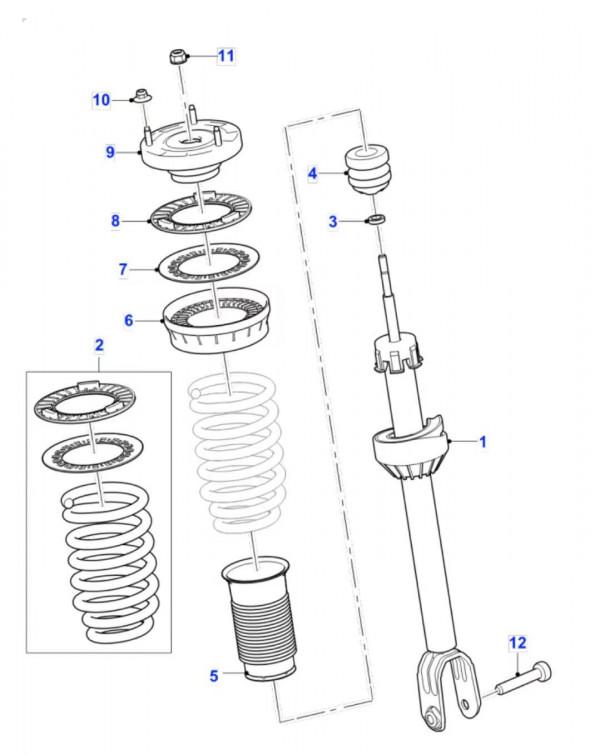 11
10
9
4
8
3
7
6
2
1
12
5