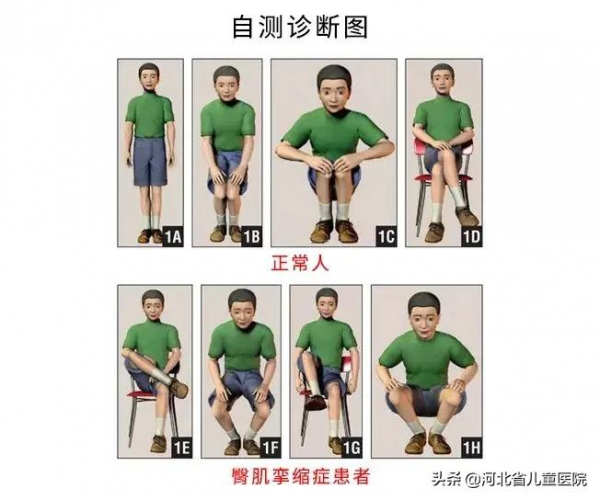 自测诊断图

1A
1B
1C
1D

正常人

1E
1F
1G
1H

臀肌挛缩症患者

头条 @河北省儿童医院