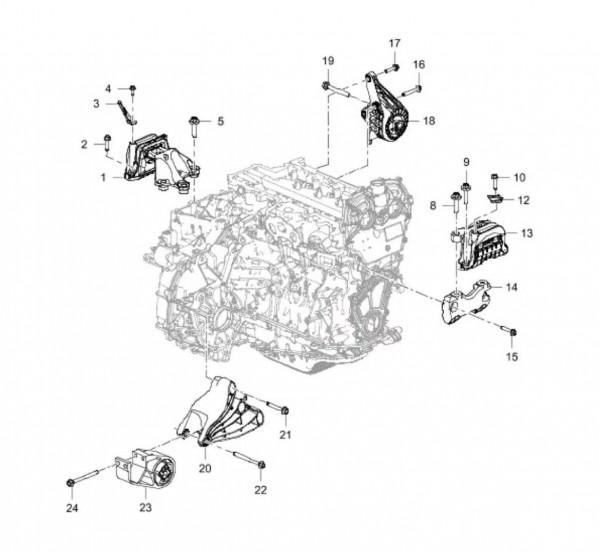 17
19
16
4
3
5
18
2
1
9
10
8
12
13
14
15
21
20
22
24
23