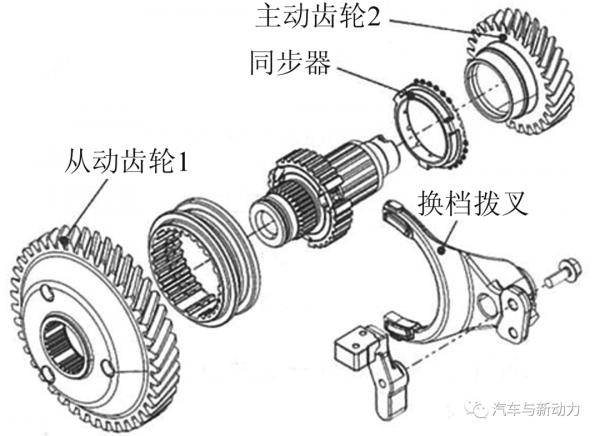 主动齿轮2

同步器

从动齿轮1

换档拨叉

汽车与新动力