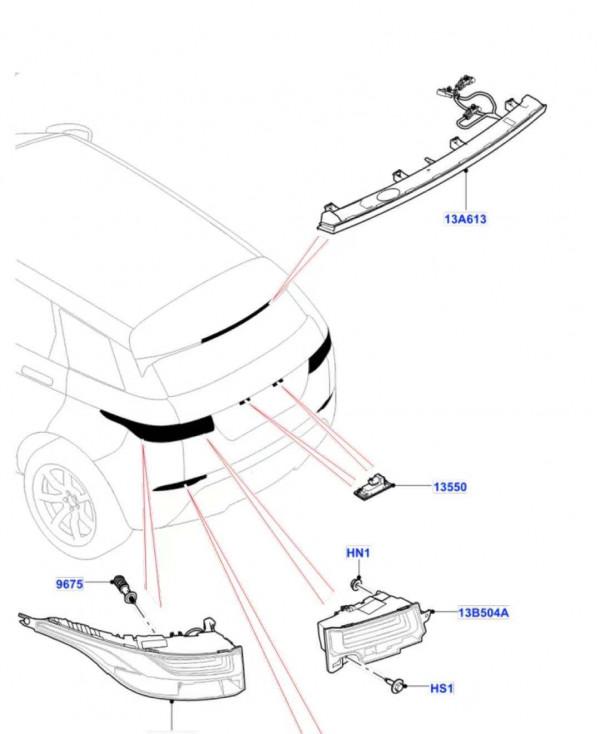 13A613

13550

HN1

9675

13B504A

HS1