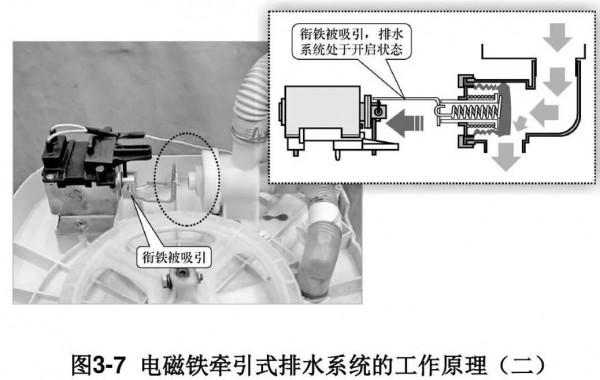 衔铁被吸引，排水系统处于开启状态

衔铁被吸引

图3-7 电磁铁牵引式排水系统的工作原理（二）