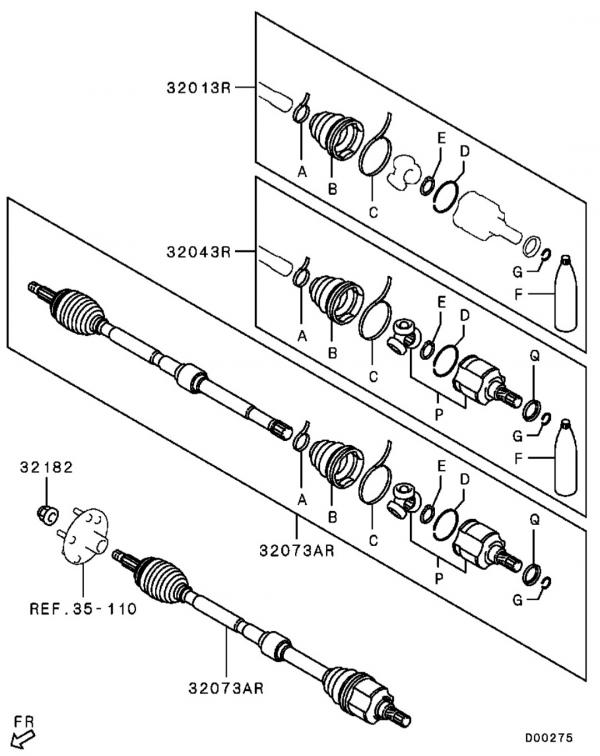 32013R
A
B
C
E
D
G
F
32043R
A
B
C
E
D
P
Q
G
F
A
B
C
E
D
P
Q
G
32182
32073AR
REF.35-110
32073AR
FR
D00275