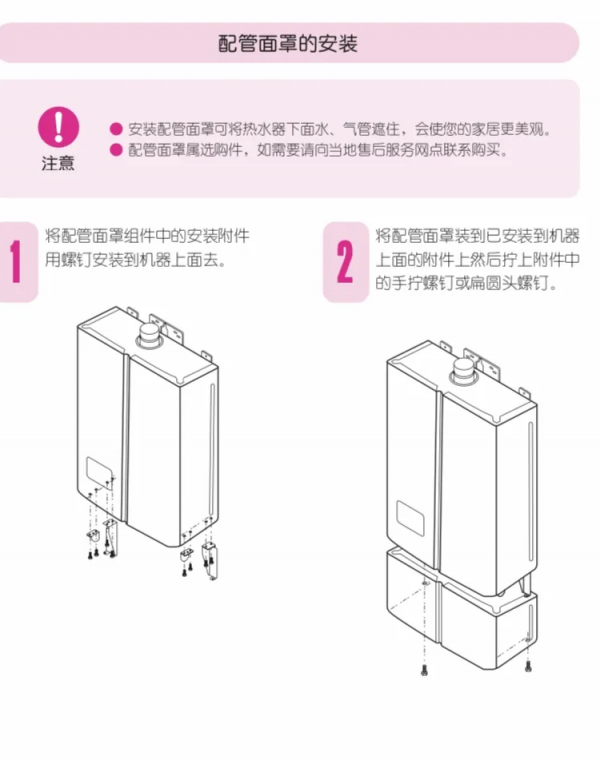 配管面罩的安装

注意

● 安装配管面罩可将热水器下面水、气管遮住，会使您的家居更美观。
● 配管面罩属选购件，如需要请向当地售后服务网点联系购买。

1 将配管面罩组件中的安装附件用螺钉安装到机器上面去。

2 将配管面罩装到已安装到机器上面的附件上然后拧上附件中的手拧螺钉或扁圆头螺钉。