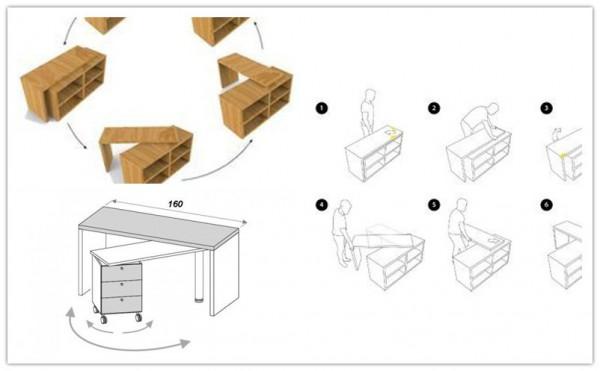 160

1
2
3
4
5
6