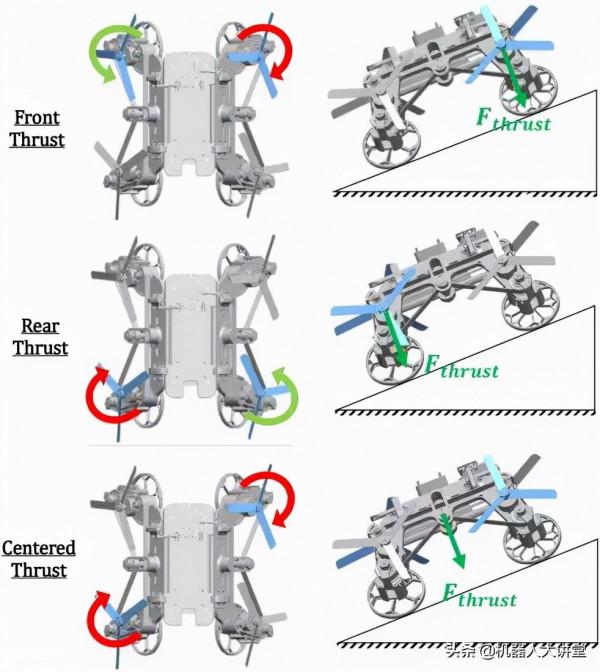 Front Thrust

$F_{thrust}$

Rear Thrust

$F_{thrust}$

Centered Thrust

$F_{thrust}$

头条 @机器人大讲堂