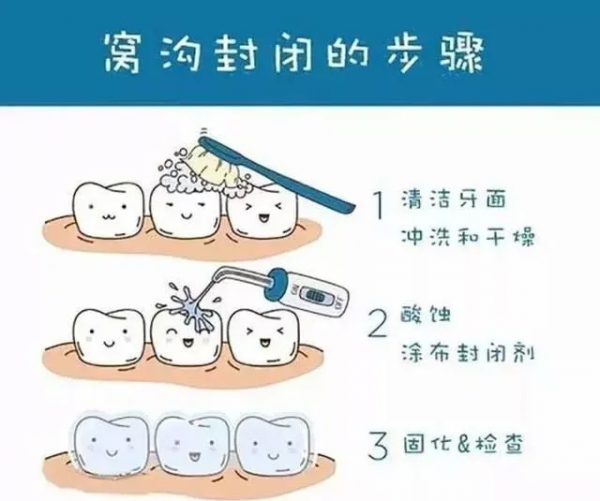 窝沟封闭的步骤

1 清洁牙面
冲洗和干燥

2 酸蚀
涂布封闭剂

3 固化&检查