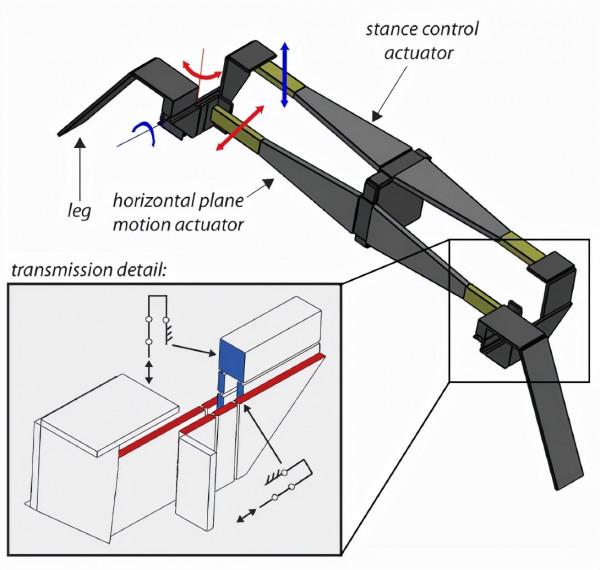 stance control actuator

leg

horizontal plane motion actuator

transmission detail: