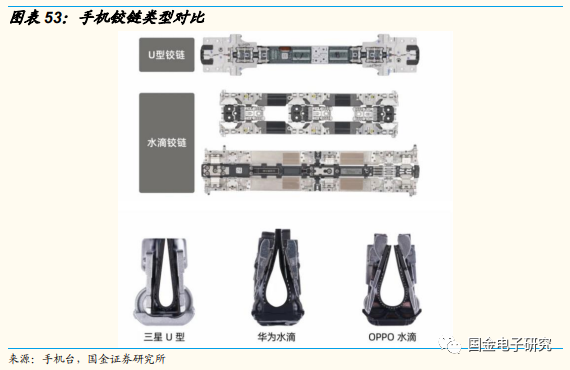 图表 53：手机铰链类型对比

U型铰链

水滴铰链

三星 U 型

华为水滴

OPPO 水滴

国金电子研究

来源：手机台，国金证券研究所