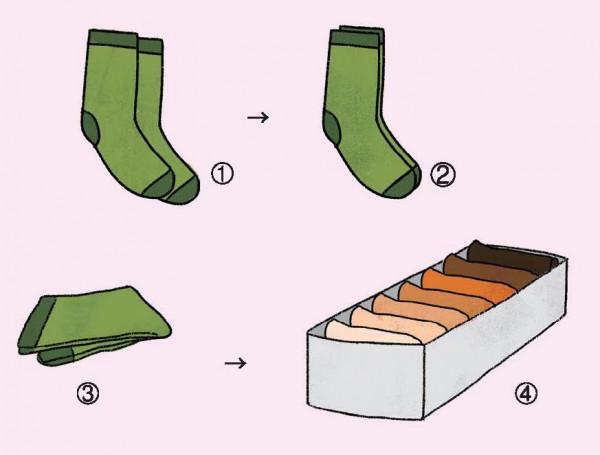 ① → ②

③ → ④