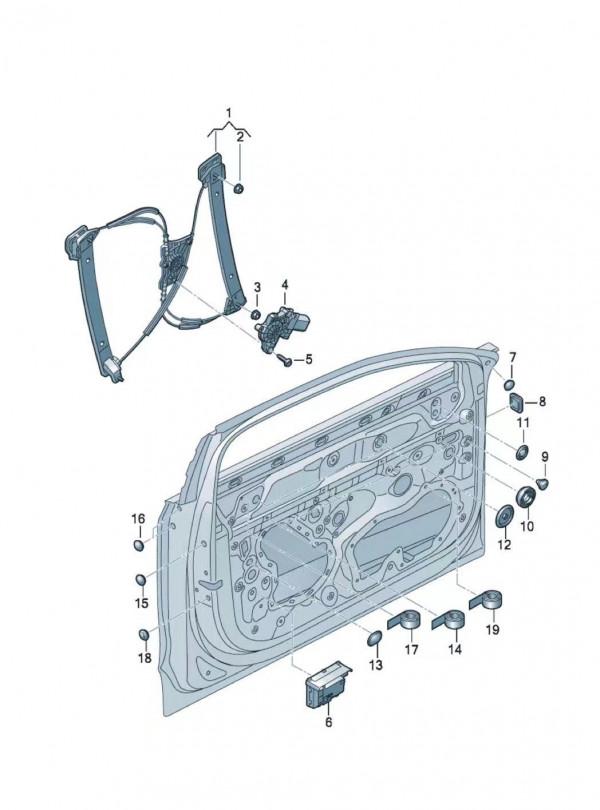 1
2
3
4
5
7
8
11
9
10
12
16
15
18
13
17
14
19
6