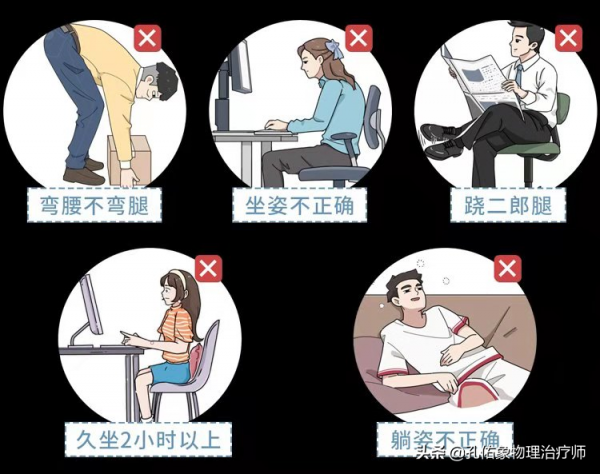 弯腰不弯腿

坐姿不正确

跷二郎腿

久坐2小时以上

躺姿不正确

头条 @孔佑象物理治疗师